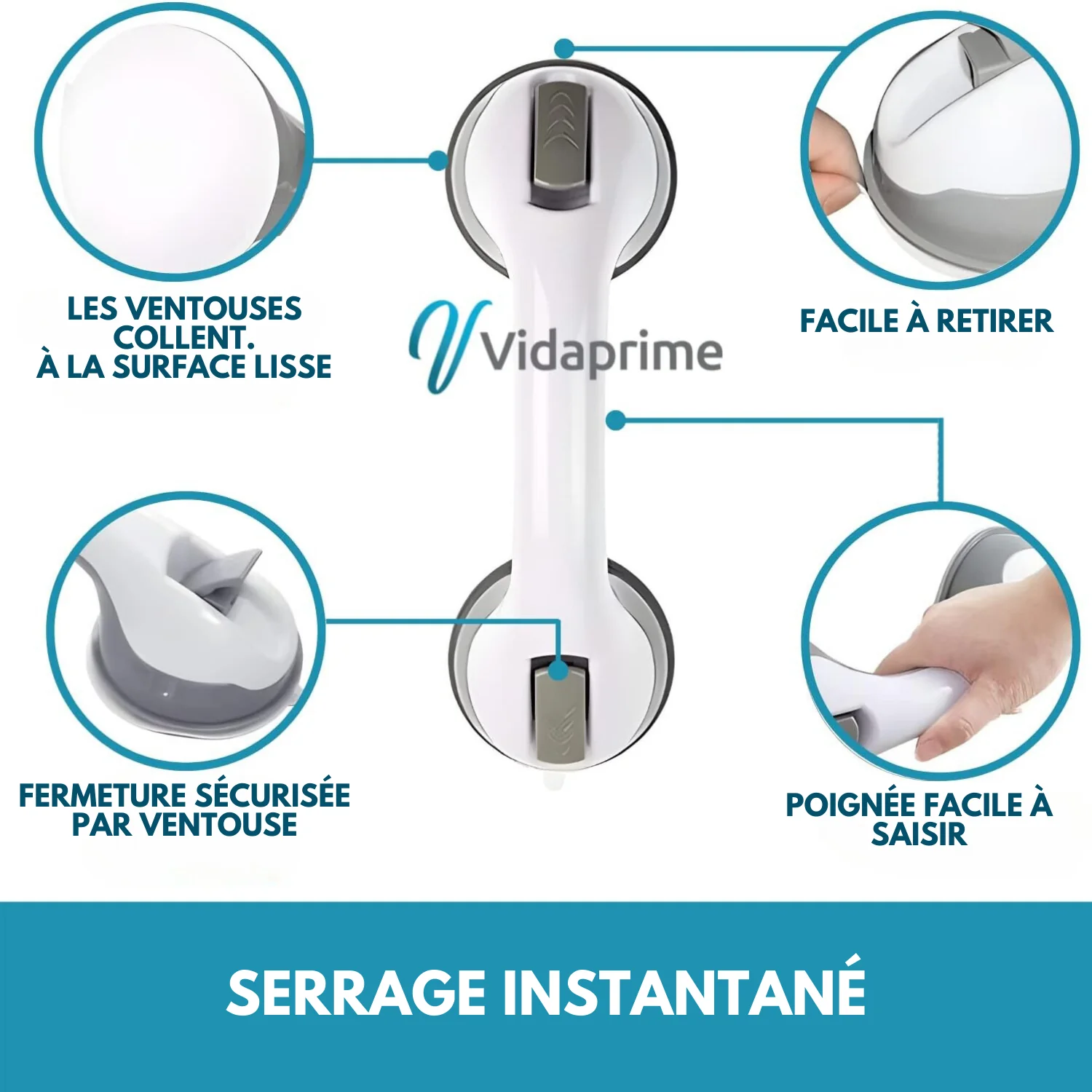 LES VENTOUSES COLLENT. À LA SURFACE LISSE

Vidaprime

FACILE À RETIRER

FERMETURE SÉCURISÉE PAR VENTOUSE

POIGNÉE FACILE À SAISIR

SERRAGE INSTANTANÉ